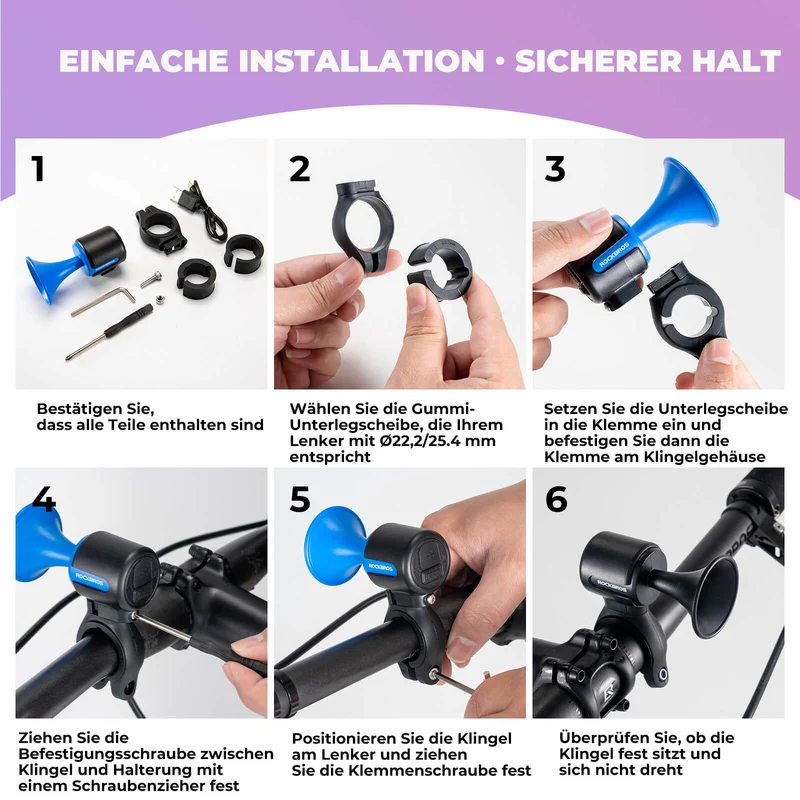 EINFACHE INSTALLATION • SICHERER HALT

1

Bestätigen Sie, dass alle Teile enthalten sind

2

Wählen Sie die Gummi-Unterlegscheibe, die Ihrem Lenker mit Ø22,2/25.4 mm entspricht

3

Setzen Sie die Unterlegscheibe in die Klemme ein und befestigen Sie dann die Klemme am Klingelgehäuse

4

Ziehen Sie die Befestigungsschraube zwischen Klingel und Halterung mit einem Schraubenzieher fest

5

Positionieren Sie die Klingel am Lenker und ziehen Sie die Klemmenschraube fest

6

Überprüfen Sie, ob die Klingel fest sitzt und sich nicht dreht